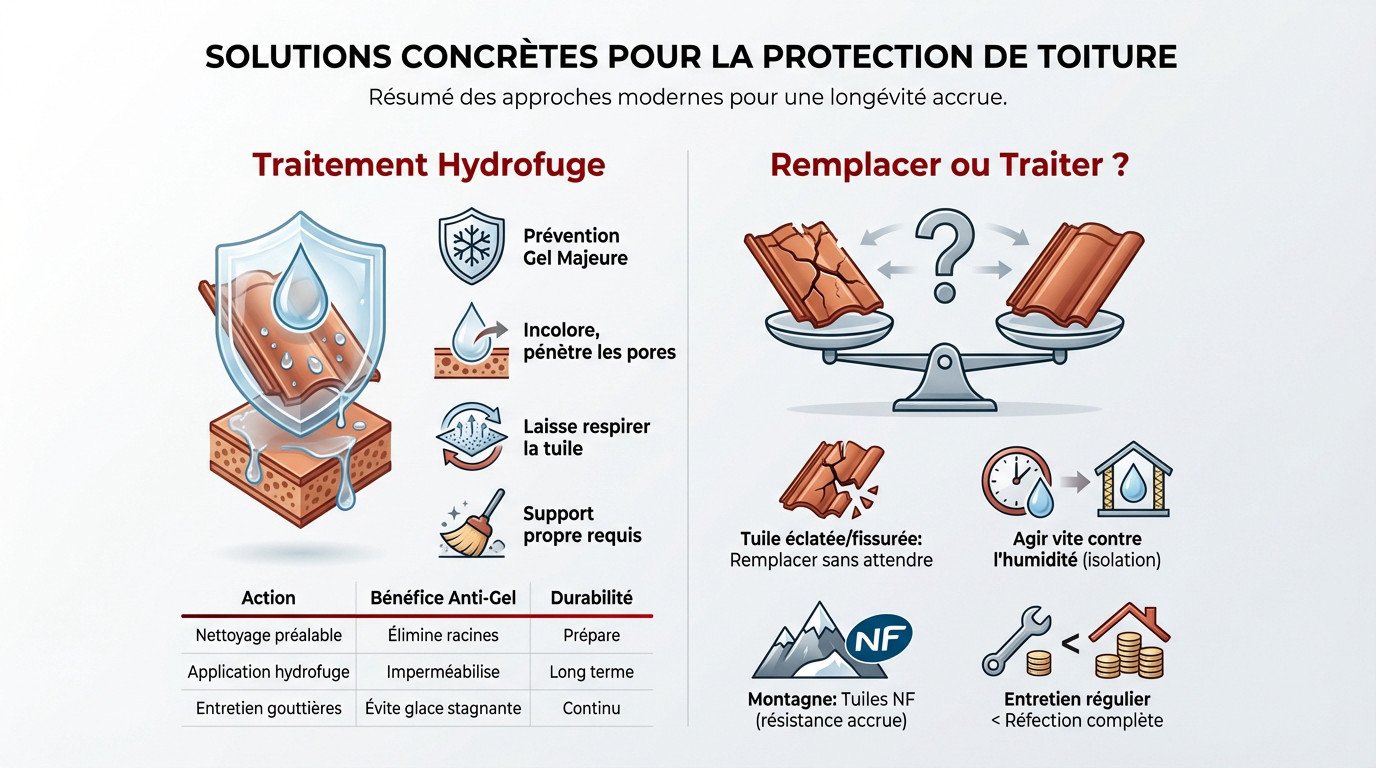 SOLUTIONS CONCRÈTES POUR LA PROTECTION DE TOITURE

Résumé des approches modernes pour une longévité accrue.

Traitement Hydrofuge

Prévention Gel Majeure

Incolore, pénètre les pores

Laisse respirer la tuile

Support propre requis

| Action | Bénéfice Anti-Gel | Durabilité |
|---|---|---|
| Nettoyage préalable | Élimine racines | Prépare |
| Application hydrofuge | Imperméabilise | Long terme |
| Entretien gouttières | Évite glace stagnante | Continu |

Remplacer ou Traiter ?

?

Tuile éclatée/fissurée: Remplacer sans attendre

Agir vite contre l'humidité (isolation)

NF

Montagne: Tuiles NF (résistance accrue)

<

Entretien régulier < Réfection complète