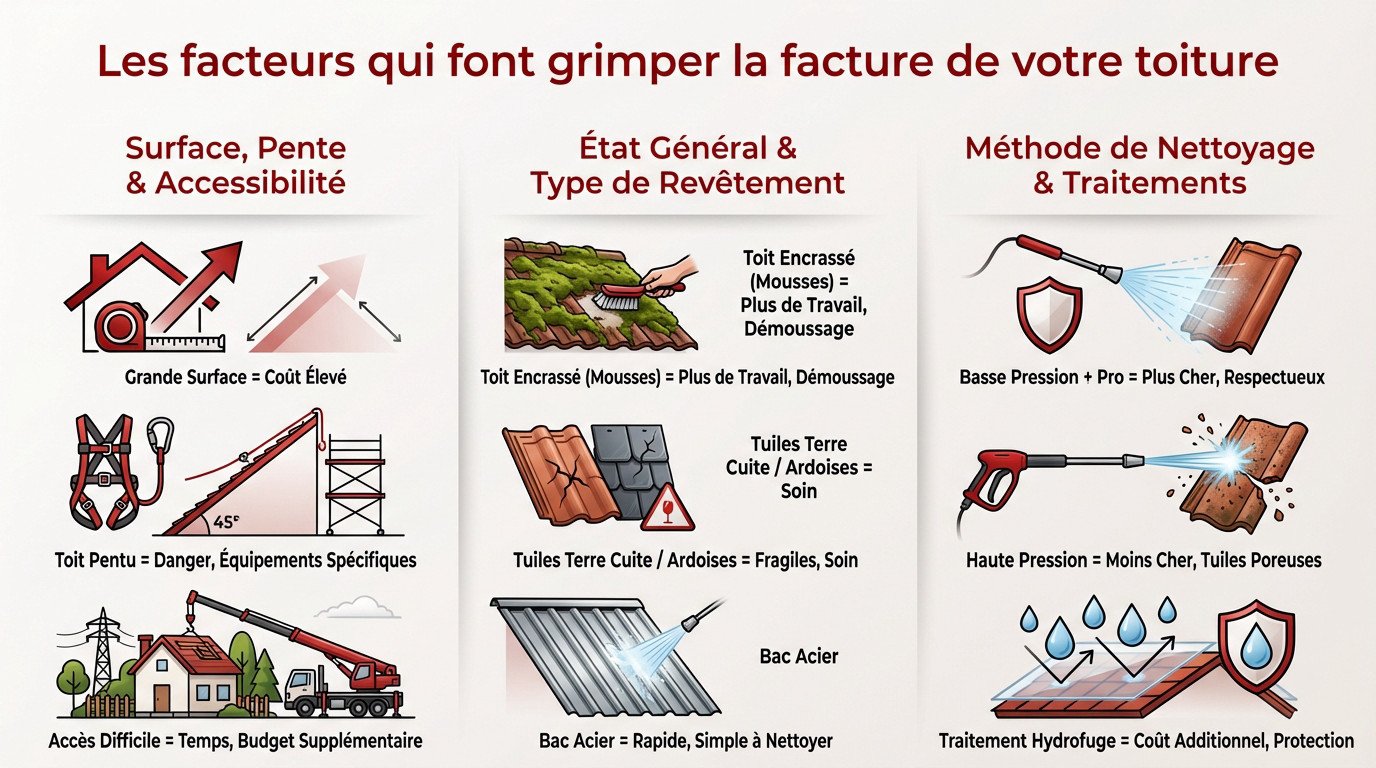 Les facteurs qui font grimper la facture de votre toiture

Surface, Pente & Accessibilité

Grande Surface = Coût Élevé

45°

Toit Pentu = Danger, Équipements Spécifiques

Accès Difficile = Temps, Budget Supplémentaire

État Général & Type de Revêtement

Toit Encrassé (Mousses) = Plus de Travail, Démoussage

Toit Encrassé (Mousses) = Plus de Travail, Démoussage

Tuiles Terre Cuite / Ardoises = Soin

Tuiles Terre Cuite / Ardoises = Fragiles, Soin

Bac Acier

Bac Acier = Rapide, Simple à Nettoyer

Méthode de Nettoyage & Traitements

Basse Pression + Pro = Plus Cher, Respectueux

Haute Pression = Moins Cher, Tuiles Poreuses

Traitement Hydrofuge = Coût Additionnel, Protection